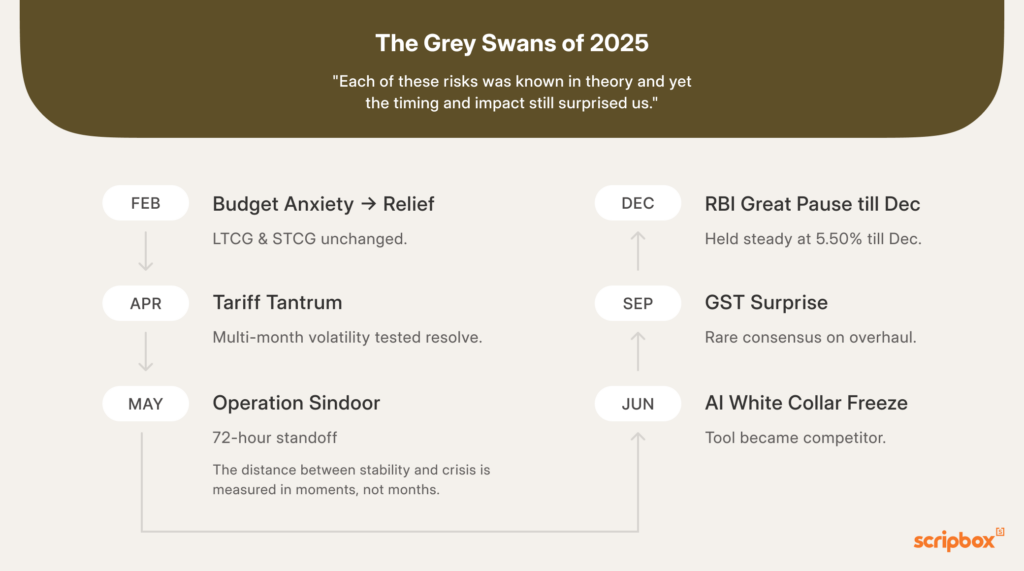 The Grey Swans of 2025

"Each of these risks was known in theory and yet the timing and impact still surprised us."

FEB

Budget Anxiety → Relief

LTCG & STCG unchanged.

APR

Tariff Tantrum

Multi-month volatility tested resolve.

MAY

Operation Sindoor

72-hour standoff

The distance between stability and crisis is measured in moments, not months.

DEC

RBI Great Pause till Dec

Held steady at 5.50% till Dec.

SEP

GST Surprise

Rare consensus on overhaul.

JUN

AI White Collar Freeze

Tool became competitor.

scripbox